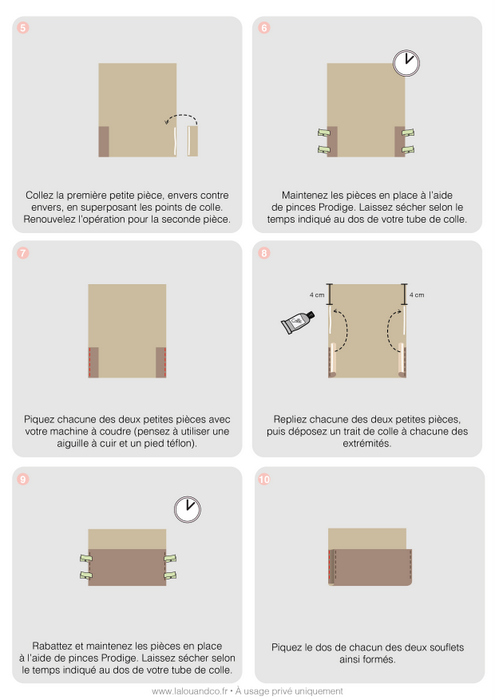 5

Collez la première petite pièce, envers contre envers, en superposant les points de colle. Renouvelez l'opération pour la seconde pièce.

6

Maintenez les pièces en place à l'aide de pinces Prodige. Laissez sécher selon le temps indiqué au dos de votre tube de colle.

7

Piquez chacune des deux petites pièces avec votre machine à coudre (pensez à utiliser une aiguille à cuir et un pied téflon).

8

4 cm

4 cm

Repliez chacune des deux petites pièces, puis déposez un trait de colle à chacune des extrémités.

9

Rabattez et maintenez les pièces en place à l'aide de pinces Prodige. Laissez sécher selon le temps indiqué au dos de votre tube de colle.

10

Piquez le dos de chacun des deux souflets ainsi formés.

www.lalouandco.fr • À usage privé uniquement