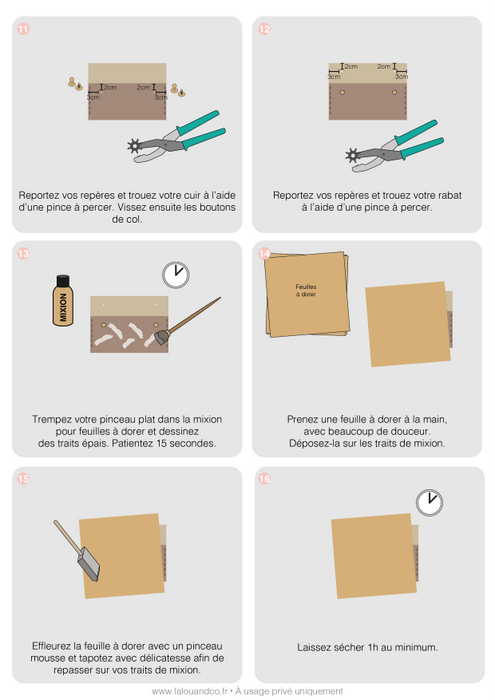 11

2cm 2cm
3cm 3cm

Reportez vos repères et trouez votre cuir à l'aide d'une pince à percer. Vissez ensuite les boutons de col.

12

2cm 2cm
3cm 3cm

Reportez vos repères et trouez votre rabat à l'aide d'une pince à percer.

13

MIXION

Trempez votre pinceau plat dans la mixion pour feuilles à dorer et dessinez des traits épais. Patientez 15 secondes.

14

Feuilles à dorer

Prenez une feuille à dorer à la main, avec beaucoup de douceur. Déposez-la sur les traits de mixion.

15

Effleurez la feuille à dorer avec un pinceau mousse et tapotez avec délicatesse afin de repasser sur vos traits de mixion.

16

Laissez sécher 1h au minimum.

www.lalouandco.fr • À usage privé uniquement